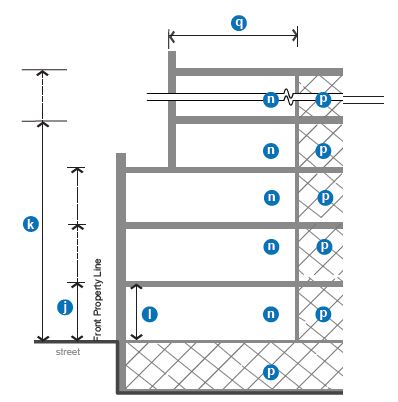 q

n p

n p

n p

k

n p

Front Property Line

j

l

n p

street

p